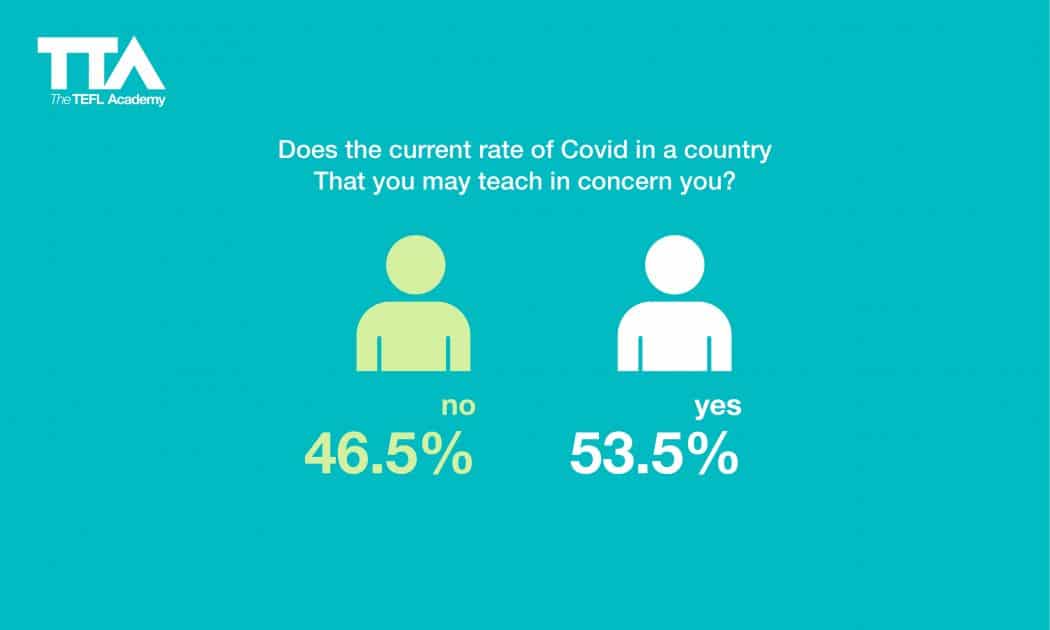 TTA
The TEFL Academy

Does the current rate of Covid in a country That you may teach in concern you?

no
46.5%

yes
53.5%